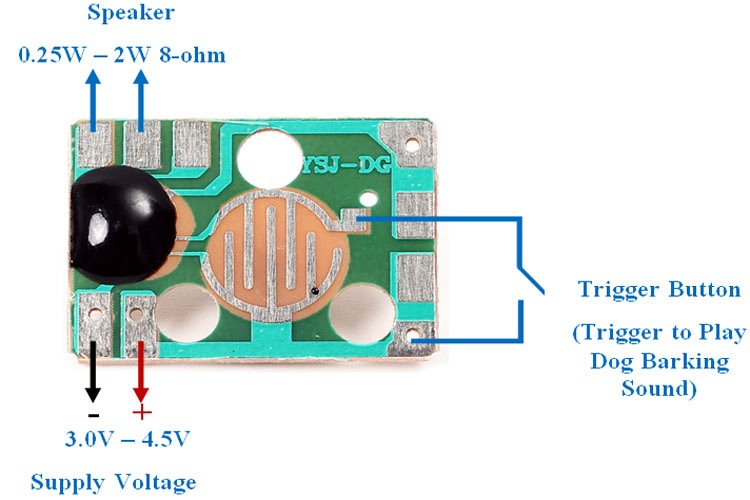 Speaker

0.25W – 2W 8-ohm

YSJ-DG

Trigger Button

(Trigger to Play Dog Barking Sound)

-

+

3.0V – 4.5V

Supply Voltage