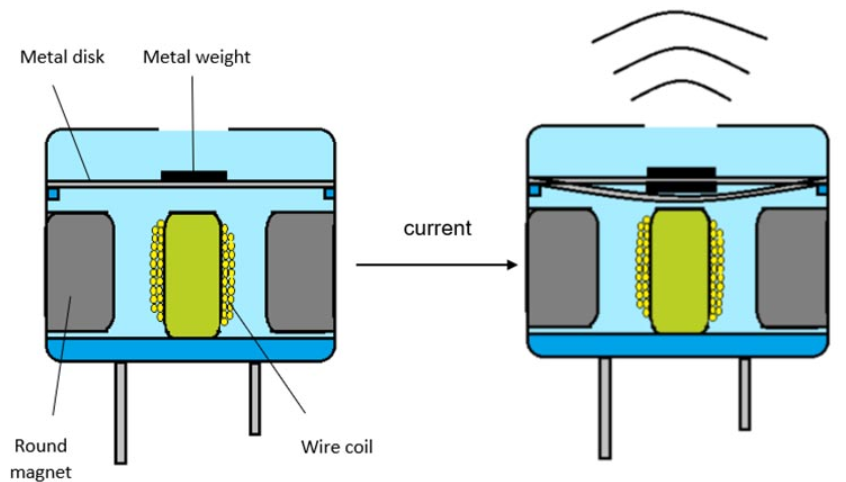 Metal disk

Metal weight

current

Round magnet

Wire coil