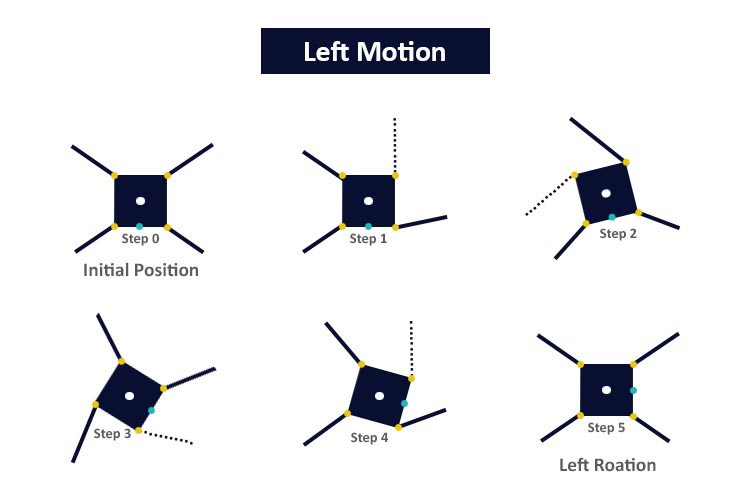 Left Motion

Step 0
Initial Position

Step 1

Step 2

Step 3

Step 4

Step 5
Left Roation